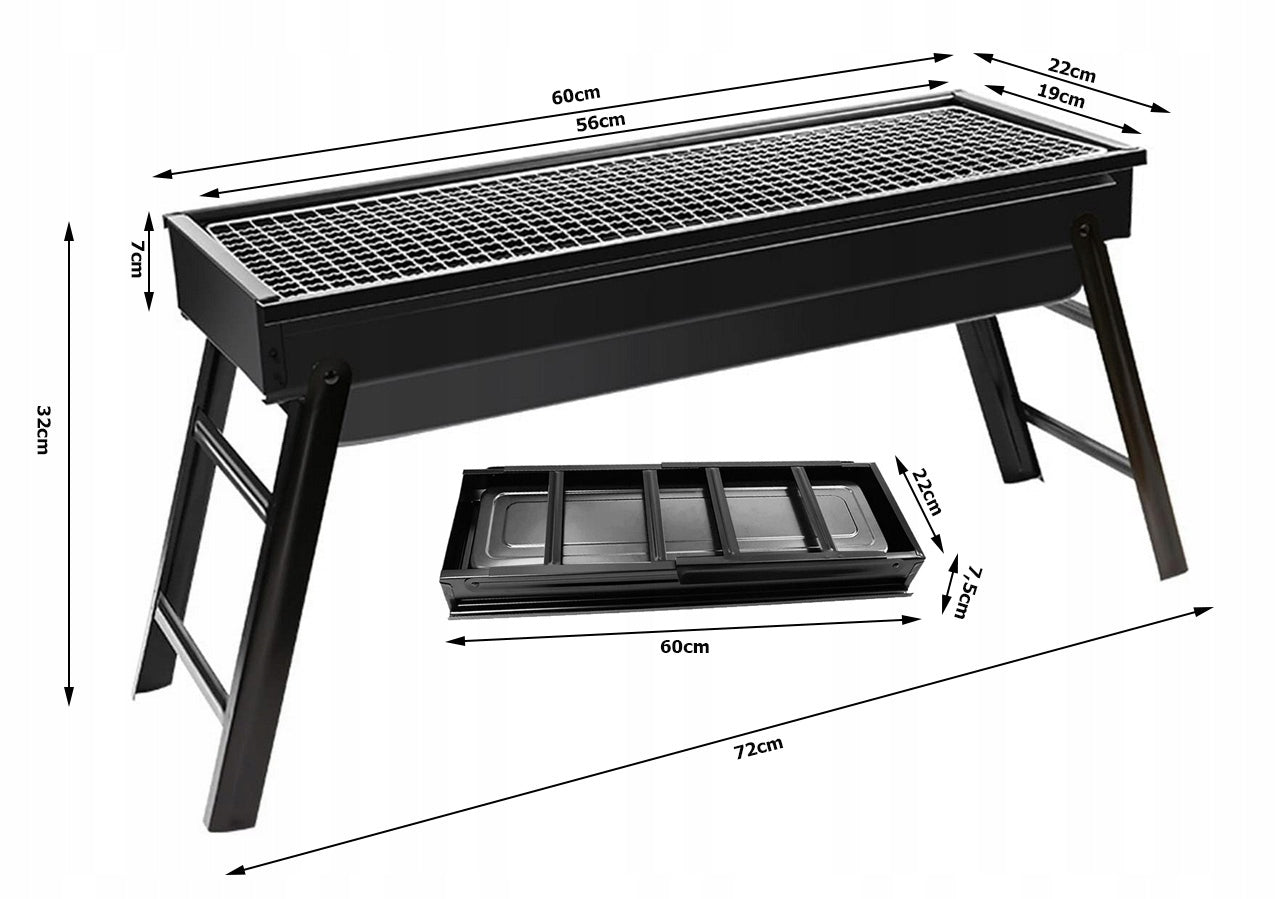 60cm
56cm
22cm
19cm
7cm
32cm
22cm
7,5cm
60cm
72cm